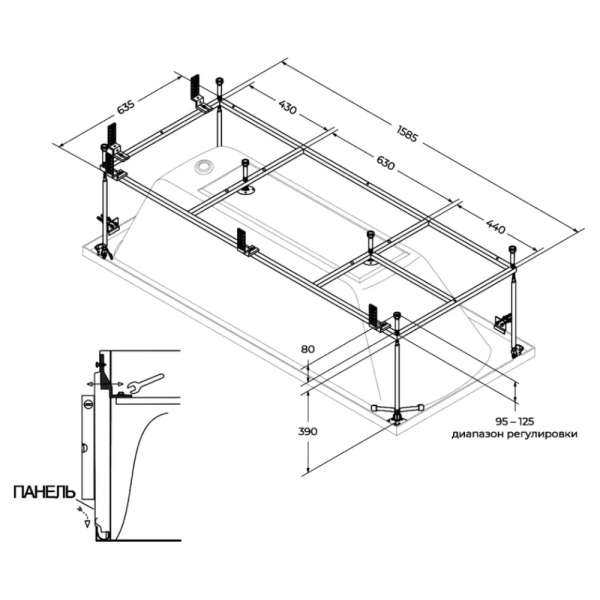 635
430
1585
630
440
80
390
95 – 125
диапазон регулировки
ПАНЕЛЬ