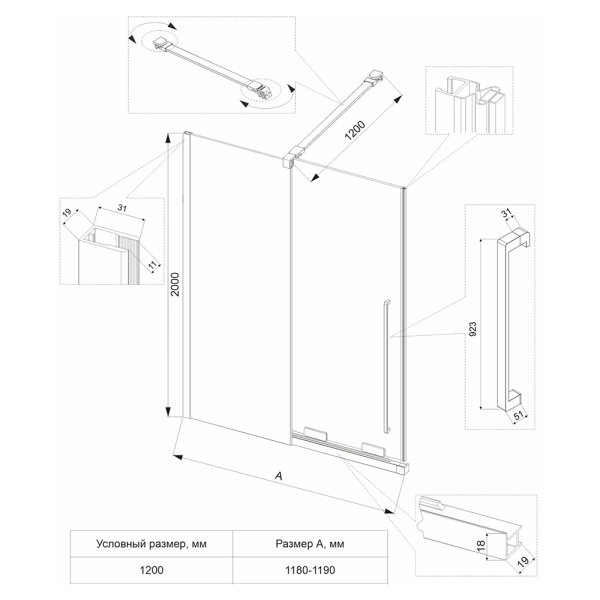 1200

19

31

11

2000

31

923

51

A

18

19

| Условный размер, мм | Размер А, мм |
|---|---|
| 1200 | 1180-1190 |