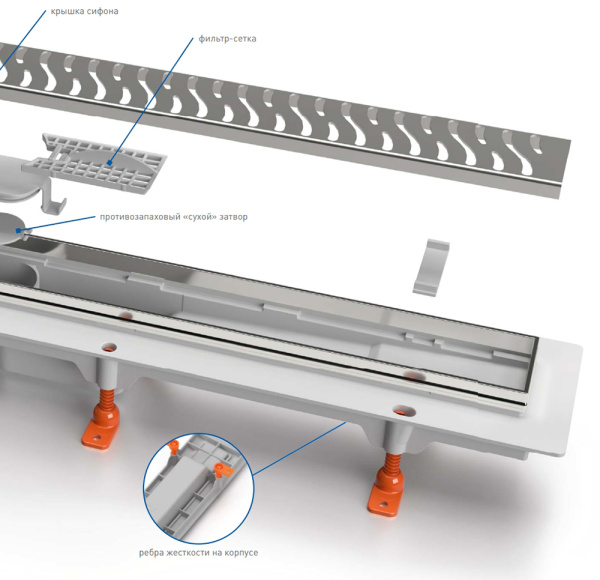 крышка сифона

фильтр-сетка

противозапаховый «сухой» затвор

ребра жесткости на корпусе