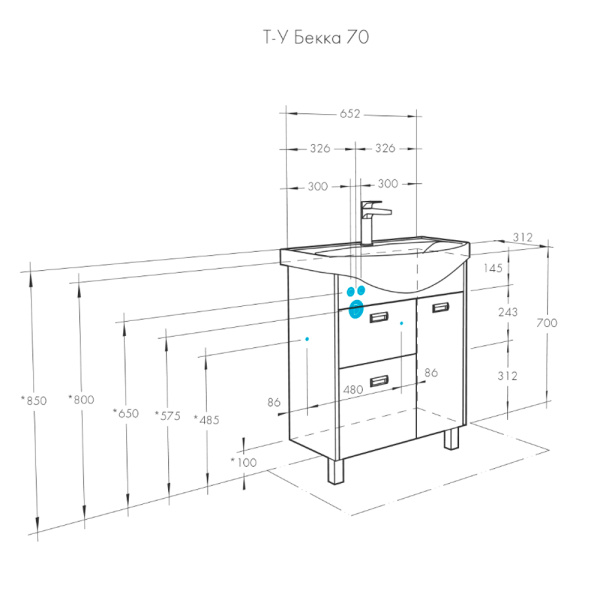 Т-У Бекка 70

652

326 326

300 300

312

145

243

700

312

86

480

86

*850

*800

*650

*575

*485

*100